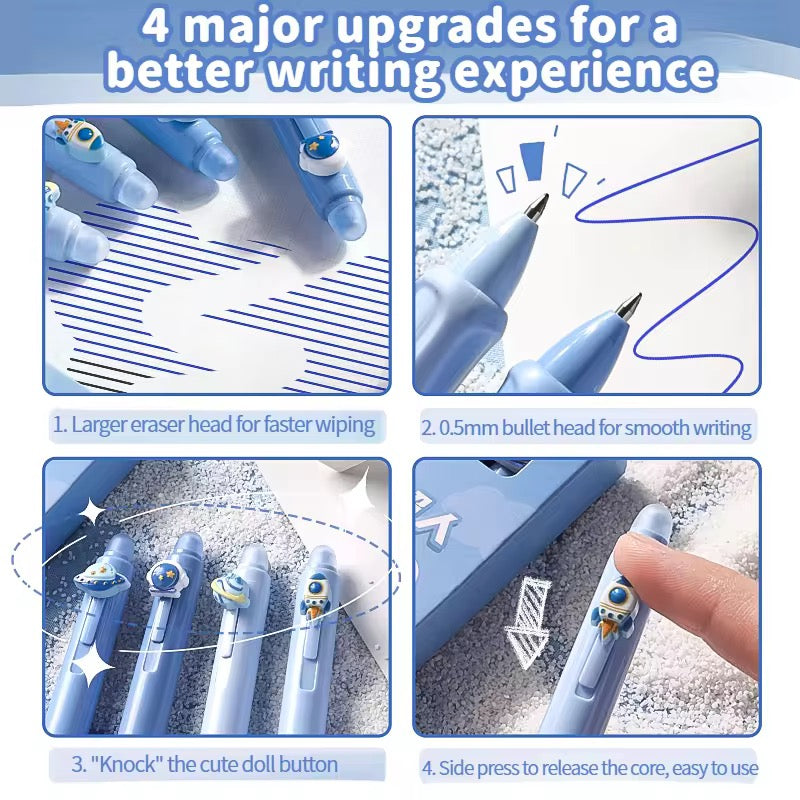 4 major upgrades for a better writing experience

1. Larger eraser head for faster wiping

2. 0.5mm bullet head for smooth writing

3. "Knock" the cute doll button

4. Side press to release the core, easy to use